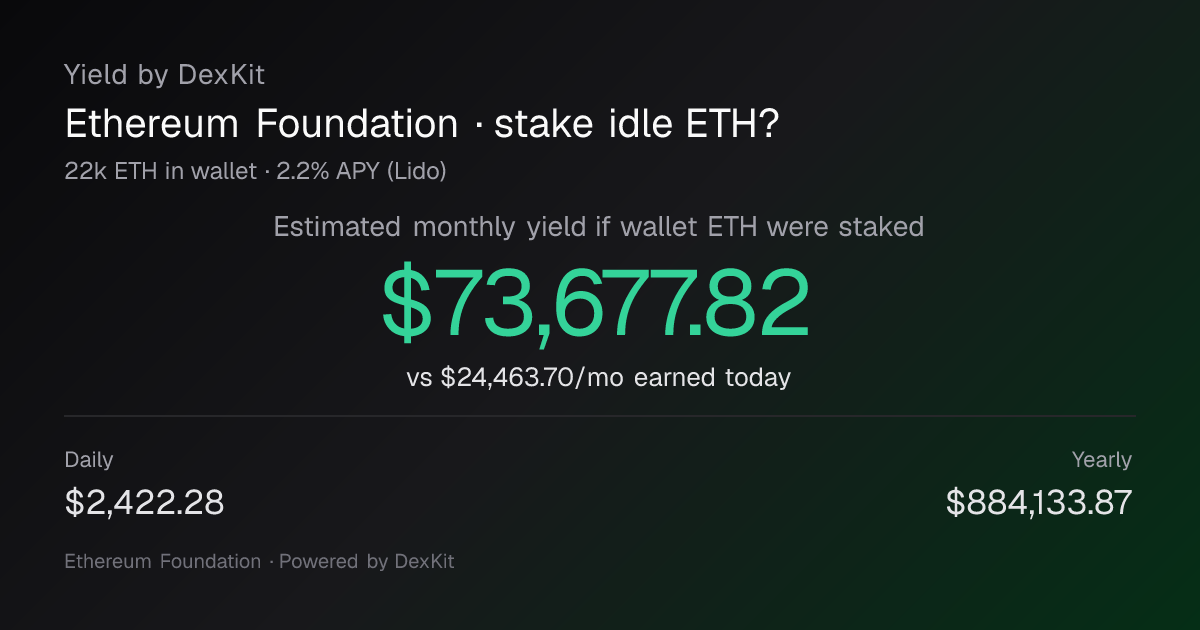 Yield by DexKit

Ethereum Foundation · stake idle ETH?

22k ETH in wallet · 2.2% APY (Lido)

Estimated monthly yield if wallet ETH were staked

$73,677.82

vs $24,463.70/mo earned today

Daily

$2,422.28

Yearly

$884,133.87

Ethereum Foundation · Powered by DexKit